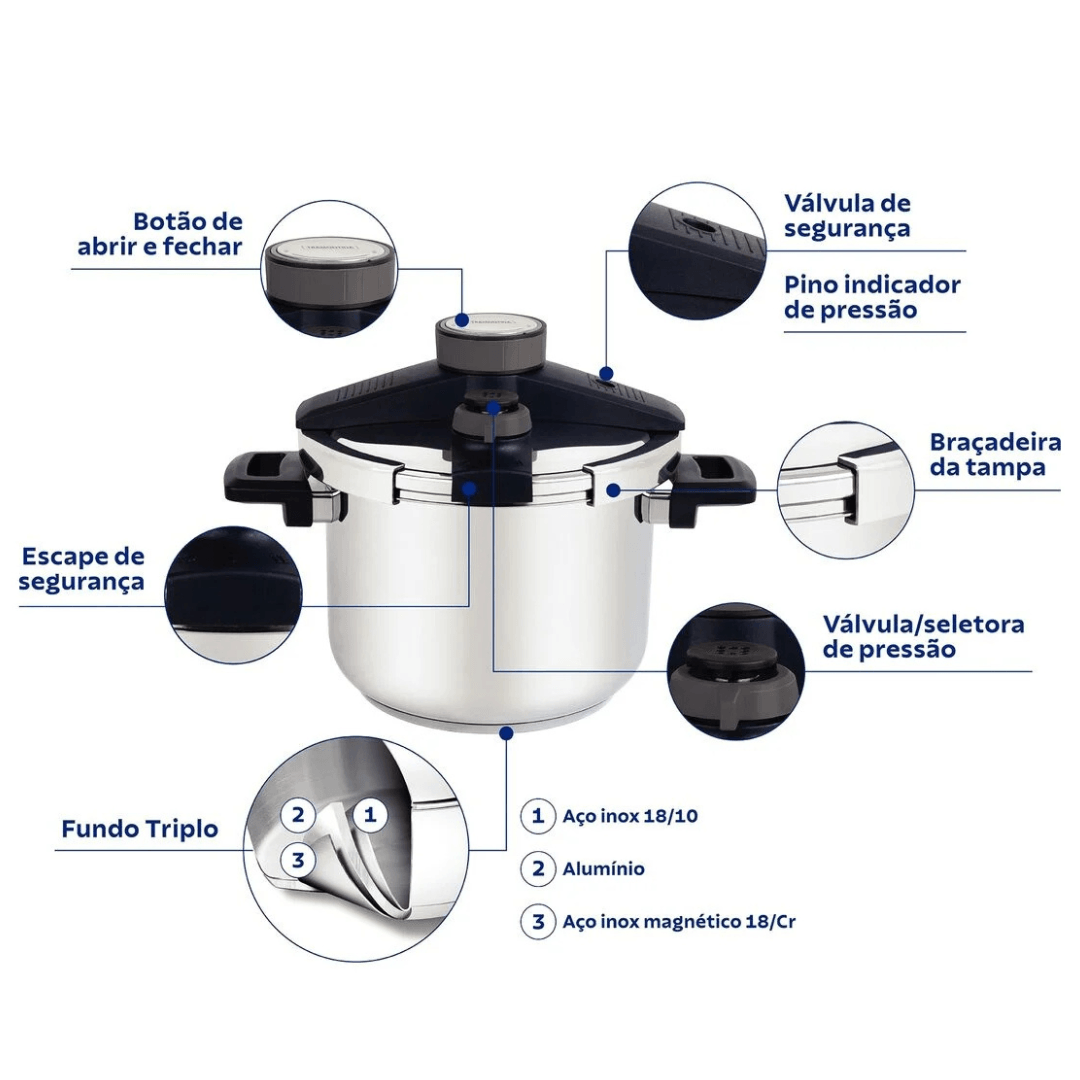 Botão de abrir e fechar

Válvula de segurança

Pino indicador de pressão

Braçadeira da tampa

Escape de segurança

Válvula/seletora de pressão

Fundo Triplo

2 1

3

1 Aço inox 18/10

2 Alumínio

3 Aço inox magnético 18/Cr